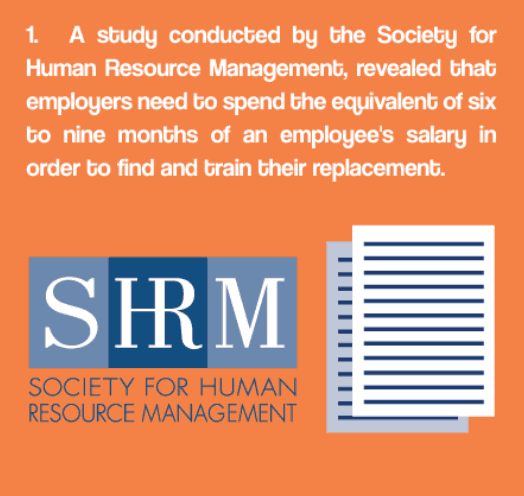 1. A study conducted by the Society for Human Resource Management, revealed that employers need to spend the equivalent of six to nine months of an employee's salary in order to find and train their replacement.

SHRM
SOCIETY FOR HUMAN RESOURCE MANAGEMENT